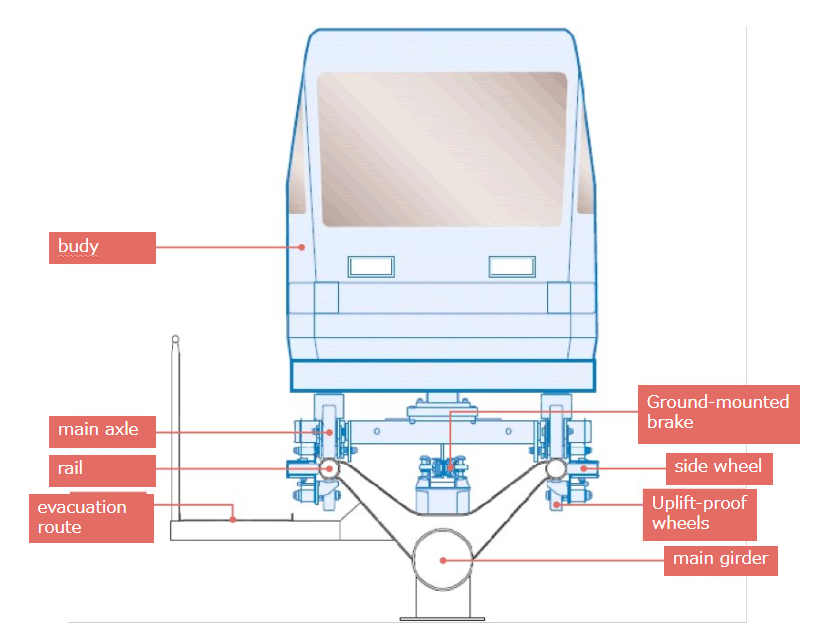 budy

main axle

rail

evacuation route

Ground-mounted brake

side wheel

Uplift-proof wheels

main girder